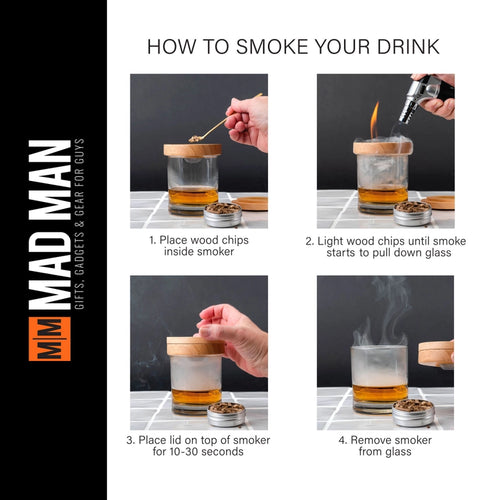 M|M MAD MAN
GIFTS, GADGETS & GEAR FOR GUYS

HOW TO SMOKE YOUR DRINK

1. Place wood chips inside smoker

2. Light wood chips until smoke starts to pull down glass

3. Place lid on top of smoker for 10-30 seconds

4. Remove smoker from glass